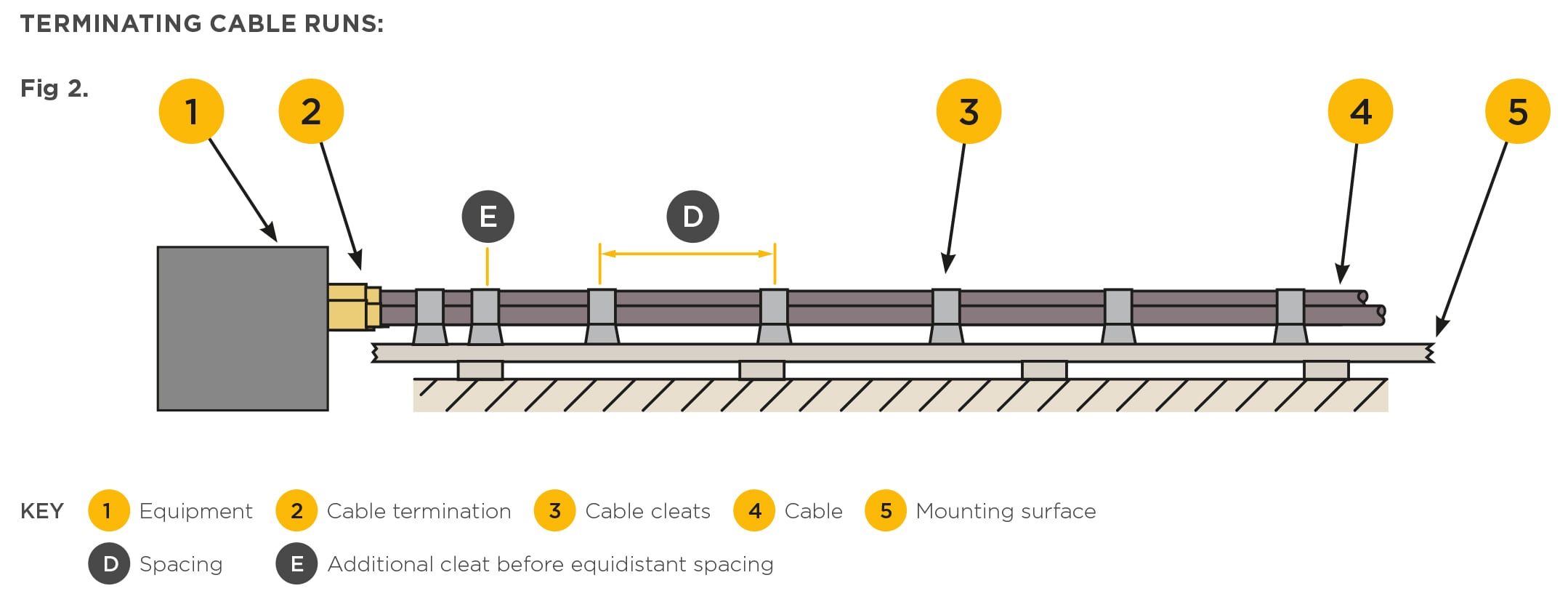 TERMINATING CABLE RUNS:

Fig 2.

1 2 E D 3 4 5

KEY 1 Equipment 2 Cable termination 3 Cable cleats 4 Cable 5 Mounting surface

D Spacing E Additional cleat before equidistant spacing