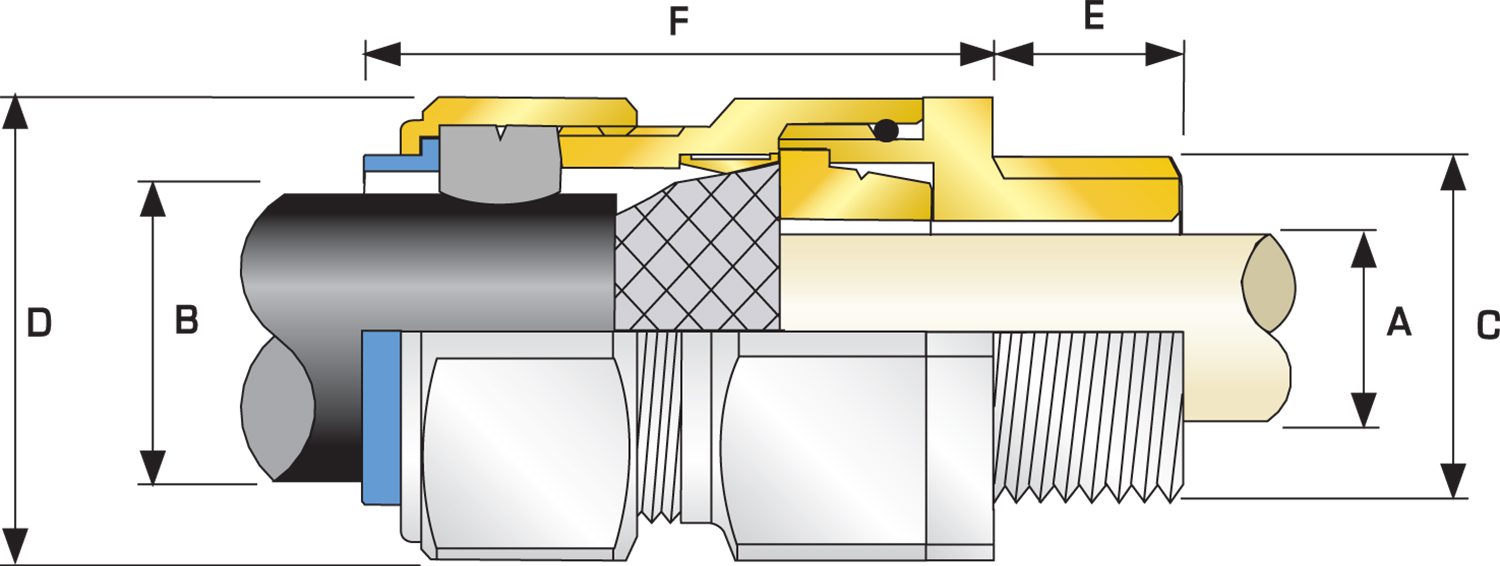 F
E
D
B
A
C